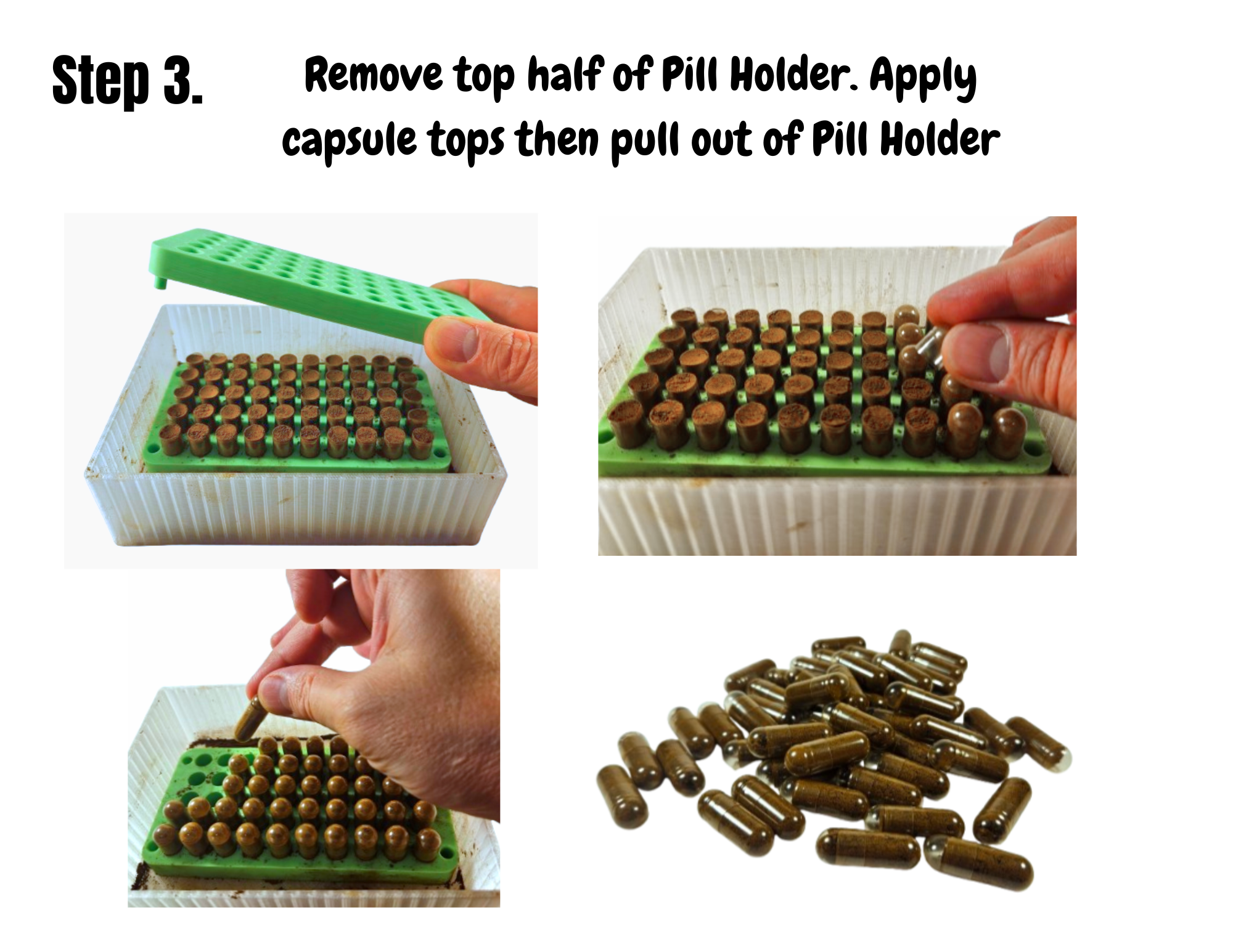 Step 3.

Remove top half of Pill Holder. Apply capsule tops then pull out of Pill Holder