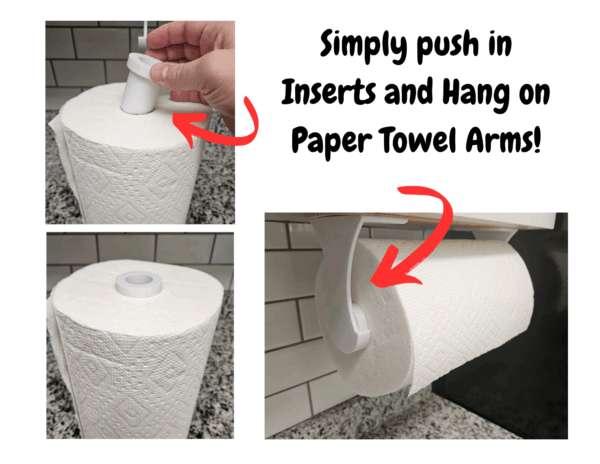 Simply push in Inserts and Hang on Paper Towel Arms!