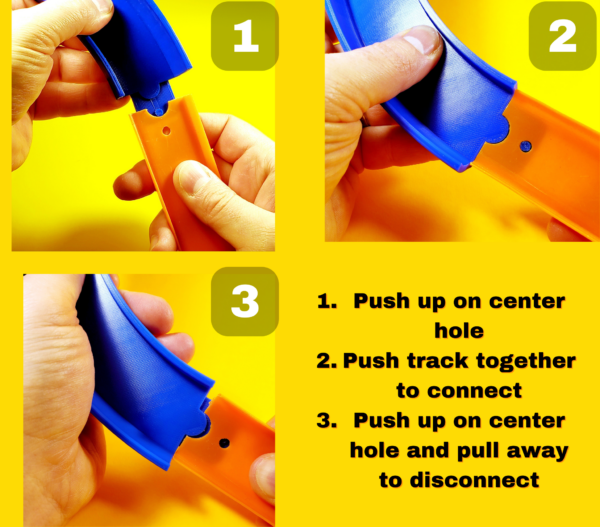 1

2

3

1. Push up on center hole
2. Push track together to connect
3. Push up on center hole and pull away to disconnect