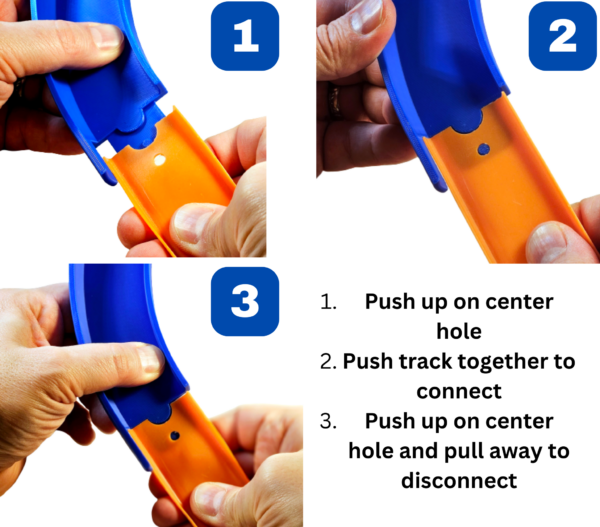 1

2

3

1. Push up on center hole
2. Push track together to connect
3. Push up on center hole and pull away to disconnect